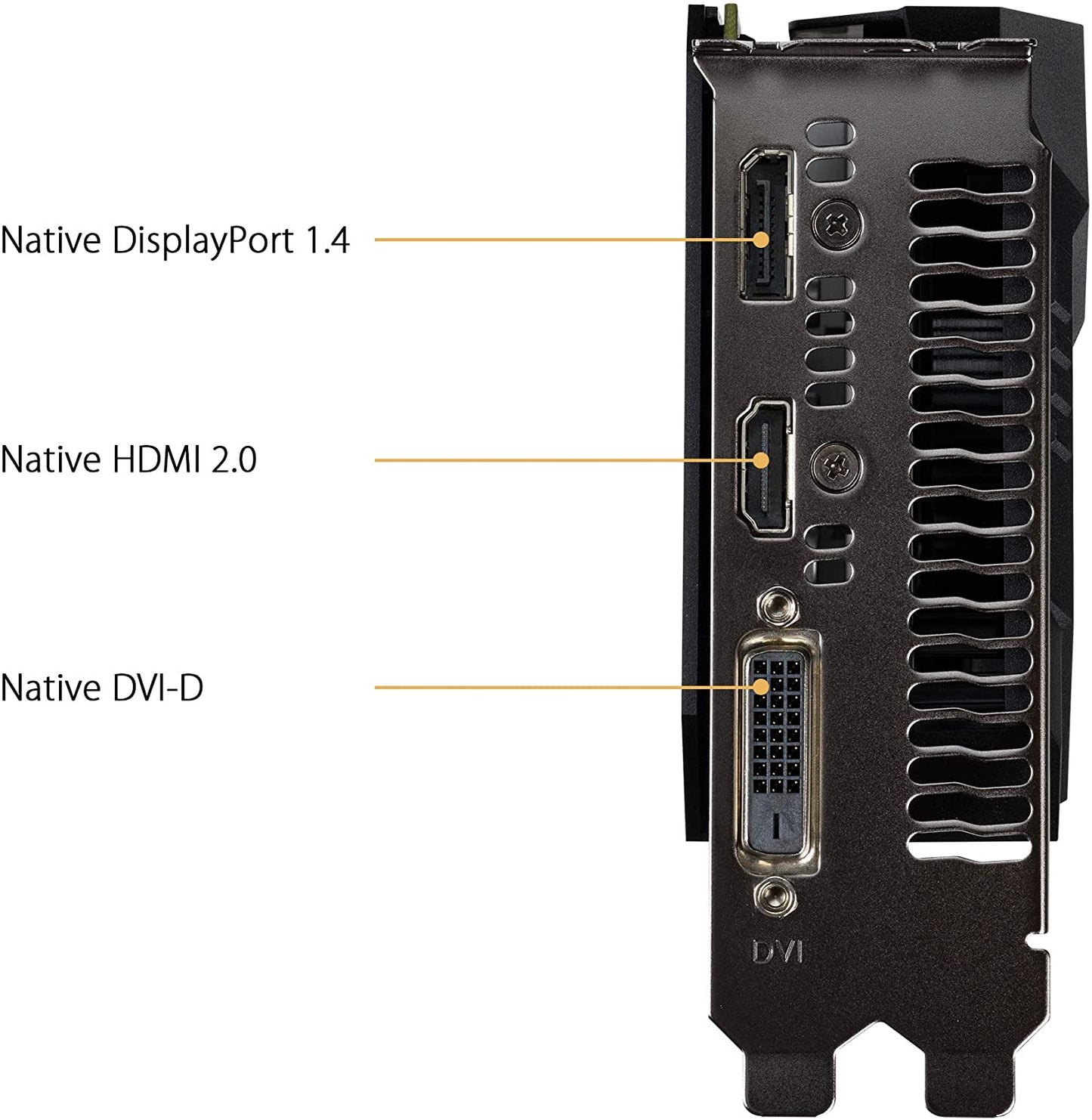 Native DisplayPort 1.4

Native HDMI 2.0

Native DVI-D

DVI