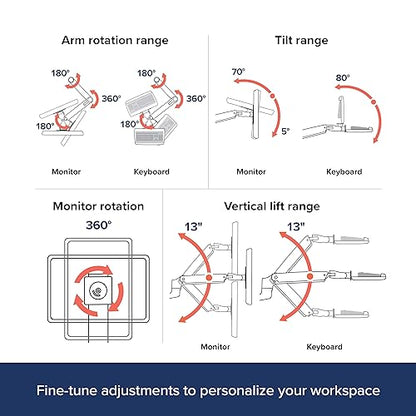 Arm rotation range

180°
360°
180°

180°
360°
180°

Monitor

Keyboard

Tilt range

70°
5°

80°

Monitor

Keyboard

Monitor rotation
360°

Vertical lift range

13"

13"

Monitor

Keyboard

Fine-tune adjustments to personalize your workspace