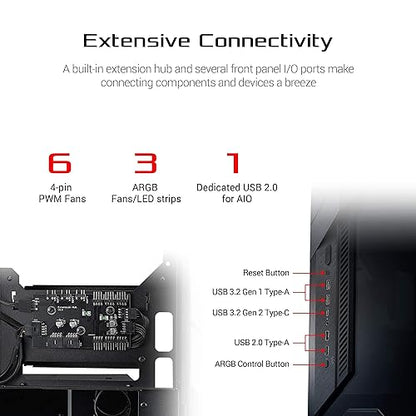 Extensive Connectivity

A built-in extension hub and several front panel I/O ports make connecting components and devices a breeze

6
4-pin
PWM Fans

3
ARGB
Fans/LED strips

1
Dedicated USB 2.0
for AIO

Reset Button

USB 3.2 Gen 1 Type-A

USB 3.2 Gen 2 Type-C

USB 2.0 Type-A

ARGB Control Button